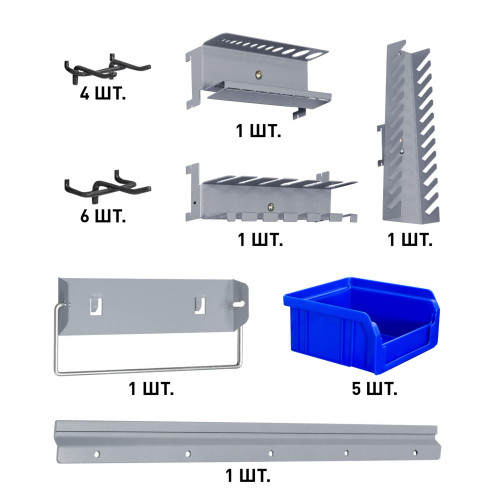 4 ШТ.

1 ШТ.

6 ШТ.

1 ШТ.

1 ШТ.

1 ШТ.

5 ШТ.

1 ШТ.